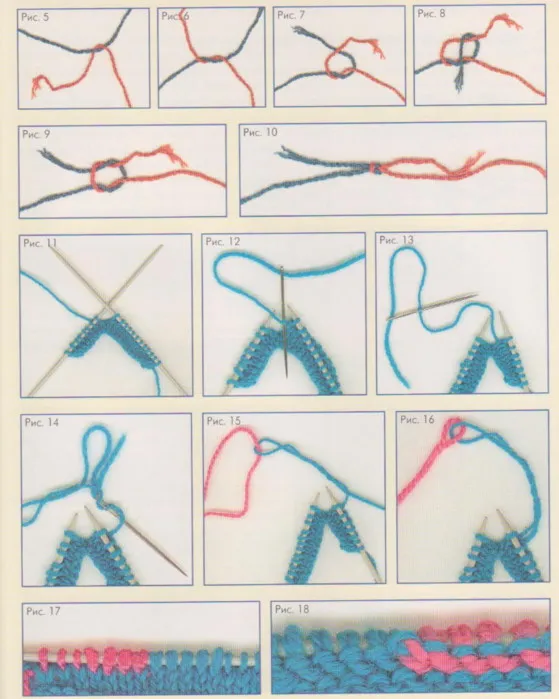 Рис. 5

Рис. 6

Рис. 7

Рис. 8

Рис. 9

Рис. 10

Рис. 11

Рис. 12

Рис. 13

Рис. 14

Рис. 15

Рис. 16

Рис. 17

Рис. 18